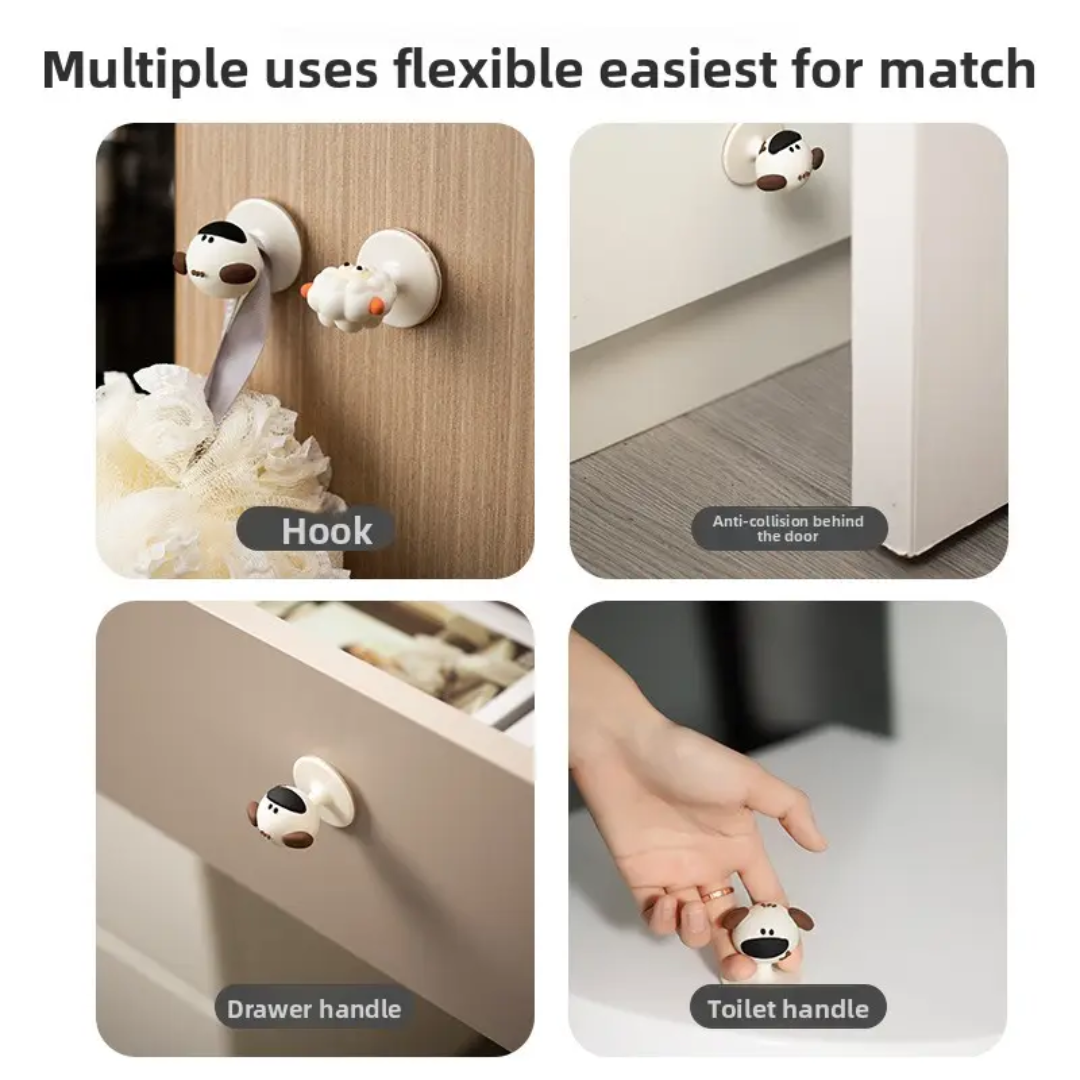 Multiple uses flexible easiest for match

Hook

Anti-collision behind the door

Drawer handle

Toilet handle